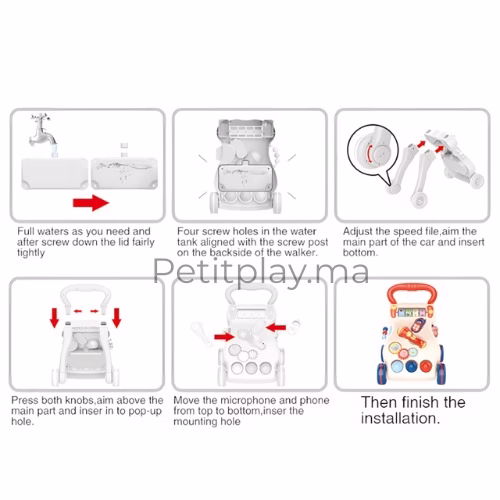 Full waters as you need and after screw down the lid fairly tightly

Four screw holes in the water tank aligned with the screw post on the backside of the walker.

Adjust the speed file,aim the main part of the car and insert bottom.

Petitplay.ma

Press both knobs,aim above the main part and inser in to pop-up hole.

Move the microphone and phone from top to bottom,inser the mounting hole

Then finish the installation.